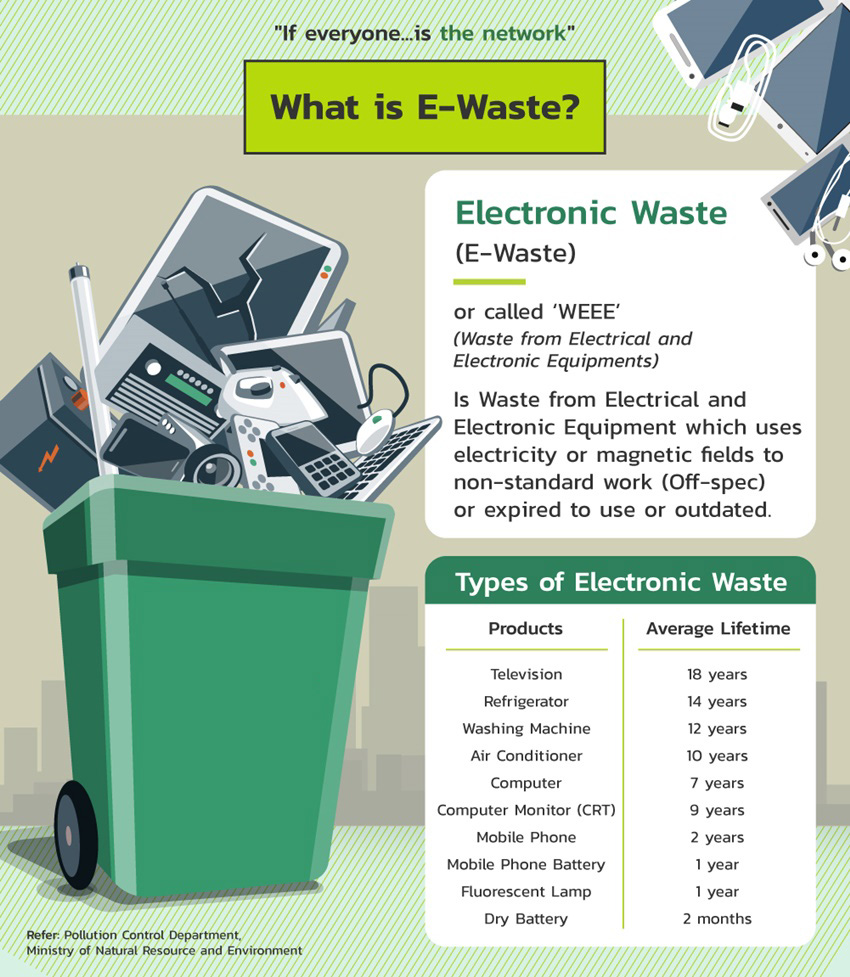 "If everyone...is the network"

What is E-Waste?

Electronic Waste
(E-Waste)

or called 'WEEE'
(Waste from Electrical and Electronic Equipments)

Is Waste from Electrical and Electronic Equipment which uses electricity or magnetic fields to non-standard work (Off-spec) or expired to use or outdated.

Types of Electronic Waste

| Products | Average Lifetime |
|---|---|
| Television | 18 years |
| Refrigerator | 14 years |
| Washing Machine | 12 years |
| Air Conditioner | 10 years |
| Computer | 7 years |
| Computer Monitor (CRT) | 9 years |
| Mobile Phone | 2 years |
| Mobile Phone Battery | 1 year |
| Fluorescent Lamp | 1 year |
| Dry Battery | 2 months |

Refer: Pollution Control Department, Ministry of Natural Resource and Environment